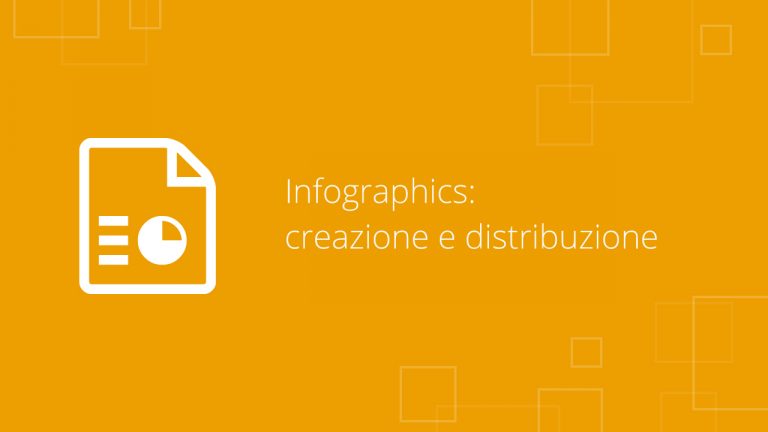 Infographics:
creazione e distribuzione